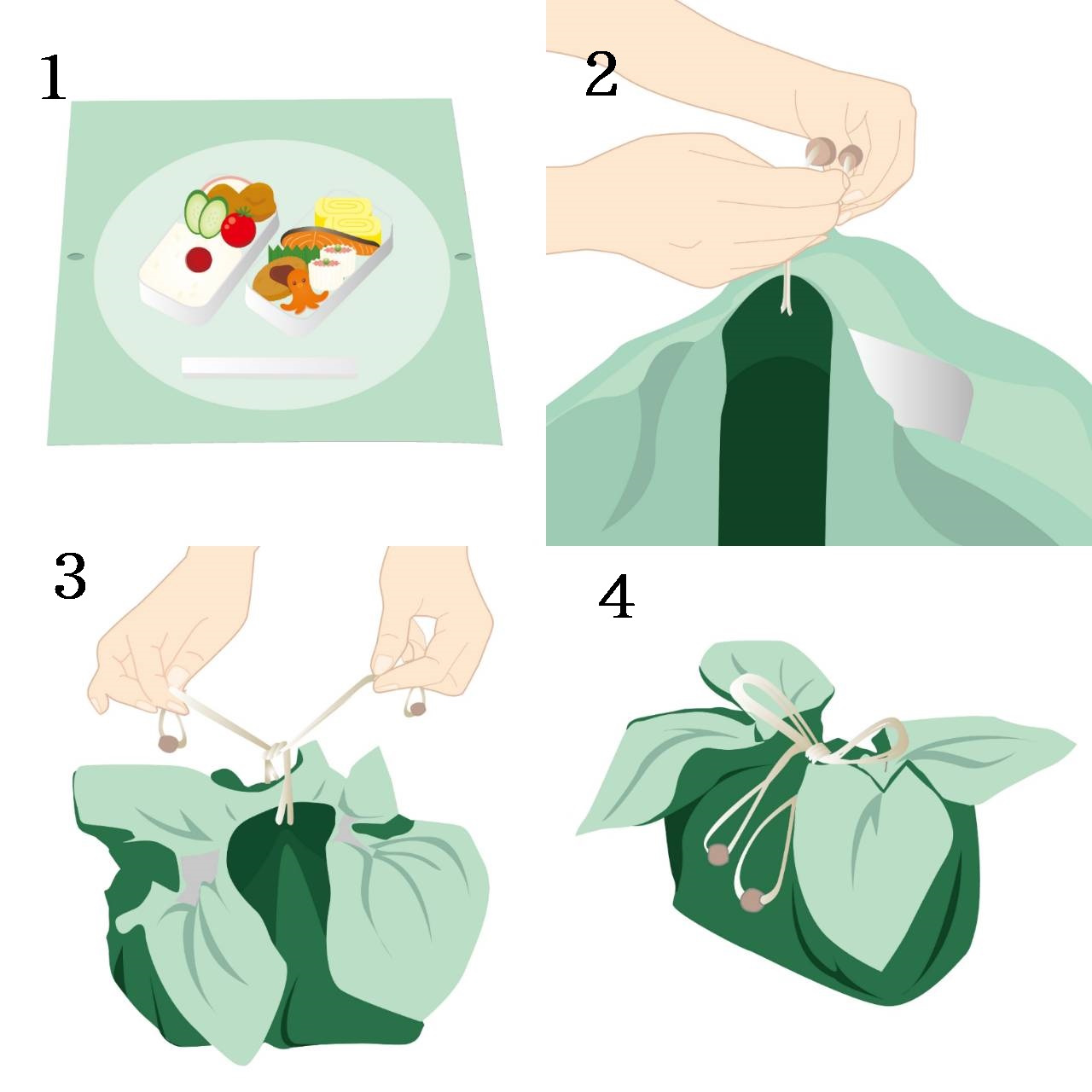 1

2

3

4